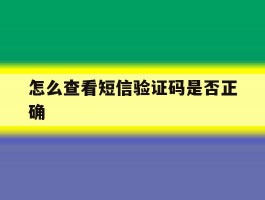 怎么查看短信验证码是否正确